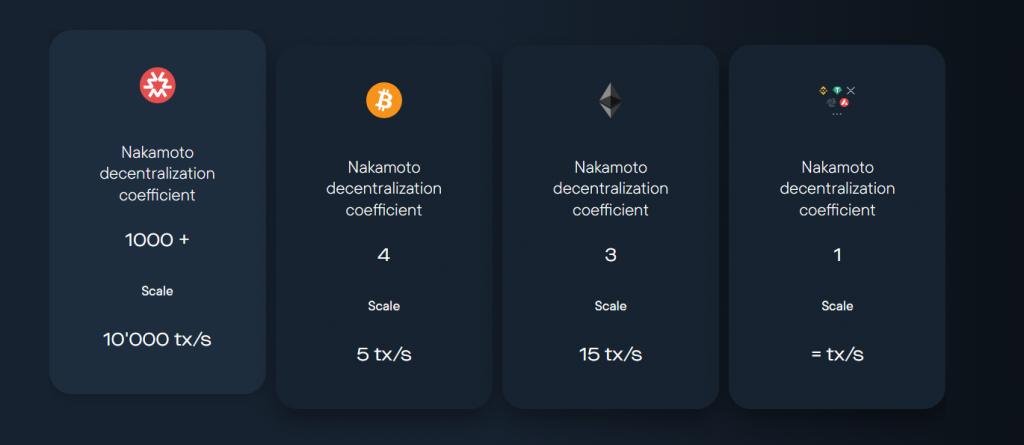 Nakamoto decentralization coefficient

1000 +

Scale

10'000 tx/s

Nakamoto decentralization coefficient

4

Scale

5 tx/s

Nakamoto decentralization coefficient

3

Scale

15 tx/s

Nakamoto decentralization coefficient

1

Scale

= tx/s